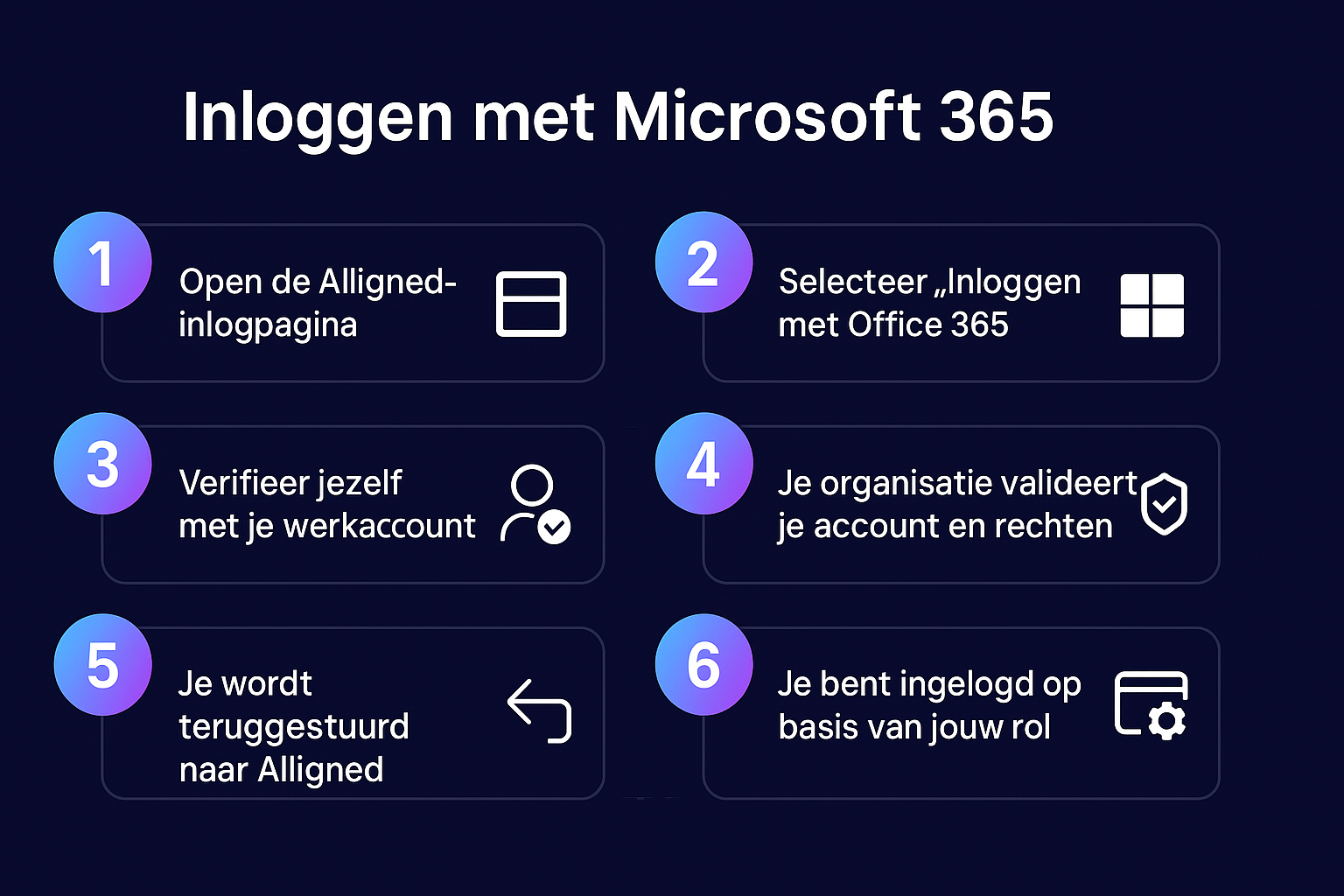 Inloggen met Microsoft 365

1
Open de Alligned-inlogpagina

2
Selecteer „Inloggen met Office 365

3
Verifieer jezelf met je werkaccount

4
Je organisatie valideert je account en rechten

5
Je wordt teruggestuurd naar Alligned

6
Je bent ingelogd op basis van jouw rol